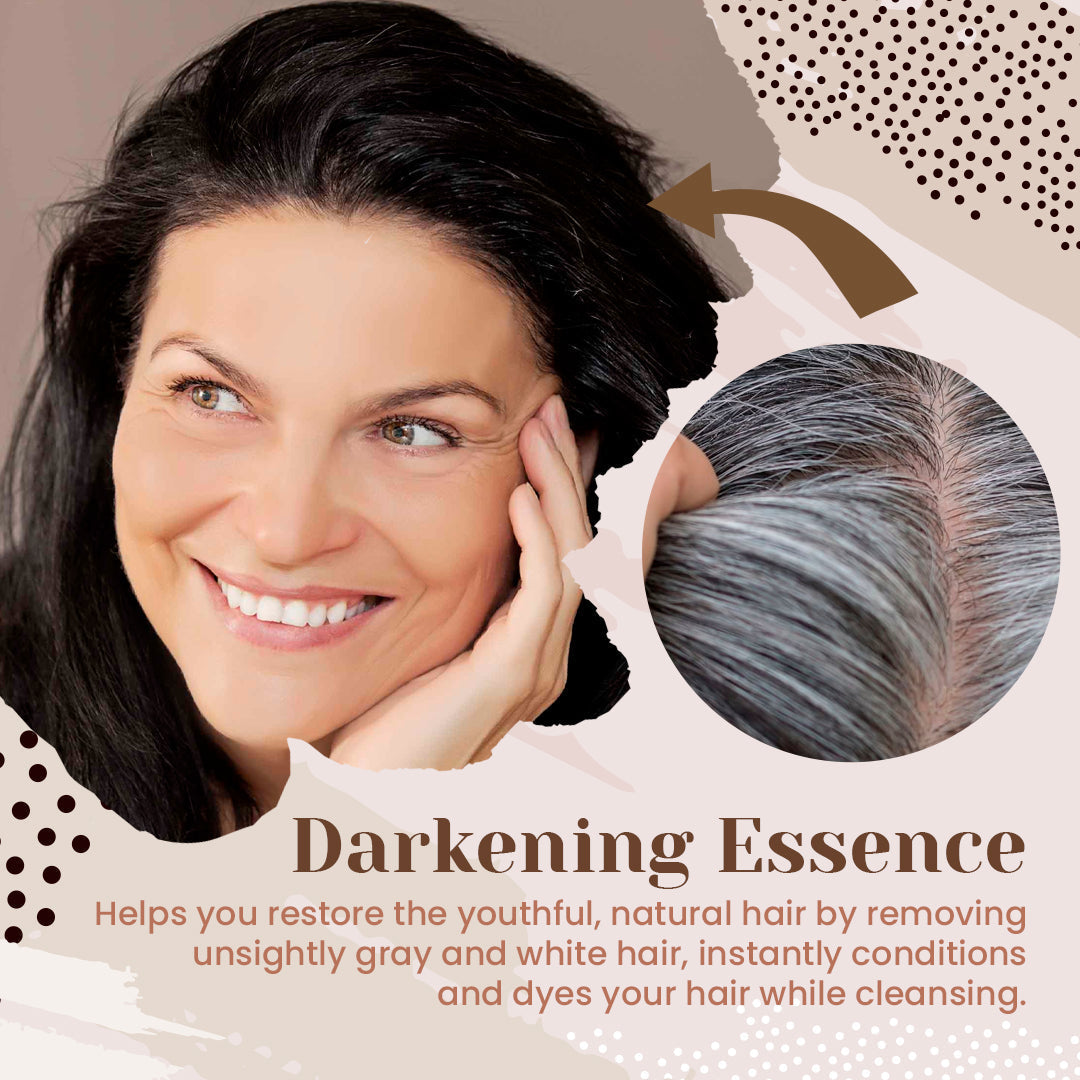 Darkening Essence

Helps you restore the youthful, natural hair by removing unsightly gray and white hair, instantly conditions and dyes your hair while cleansing.