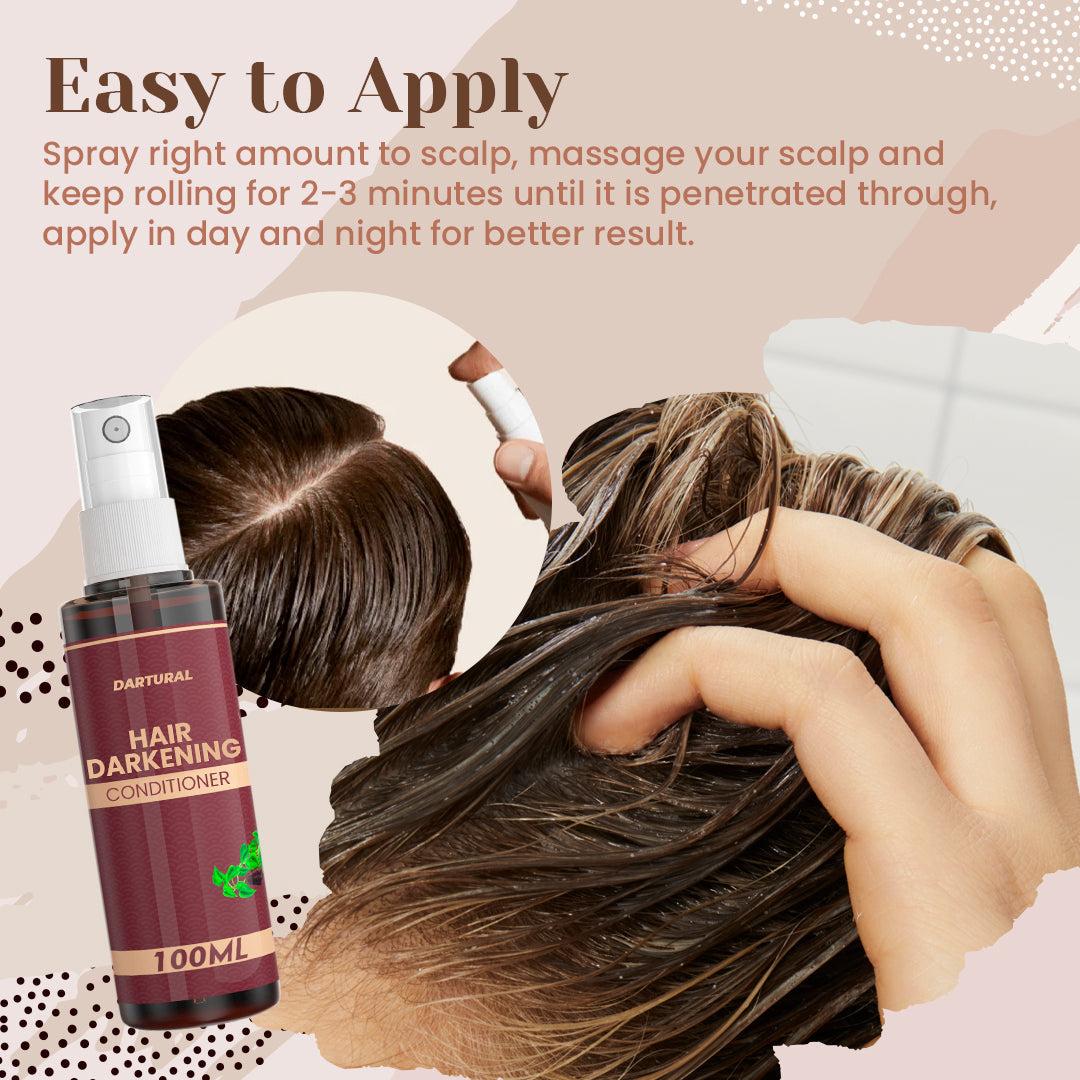 Easy to Apply

Spray right amount to scalp, massage your scalp and keep rolling for 2-3 minutes until it is penetrated through, apply in day and night for better result.

DARTURAL

HAIR DARKENING

CONDITIONER

100ML