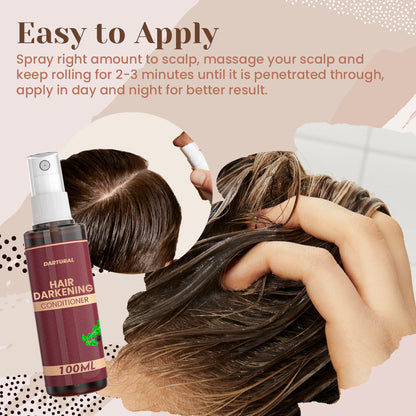 Easy to Apply

Spray right amount to scalp, massage your scalp and keep rolling for 2-3 minutes until it is penetrated through, apply in day and night for better result.

DARTURAL

HAIR DARKENING

CONDITIONER

100ML