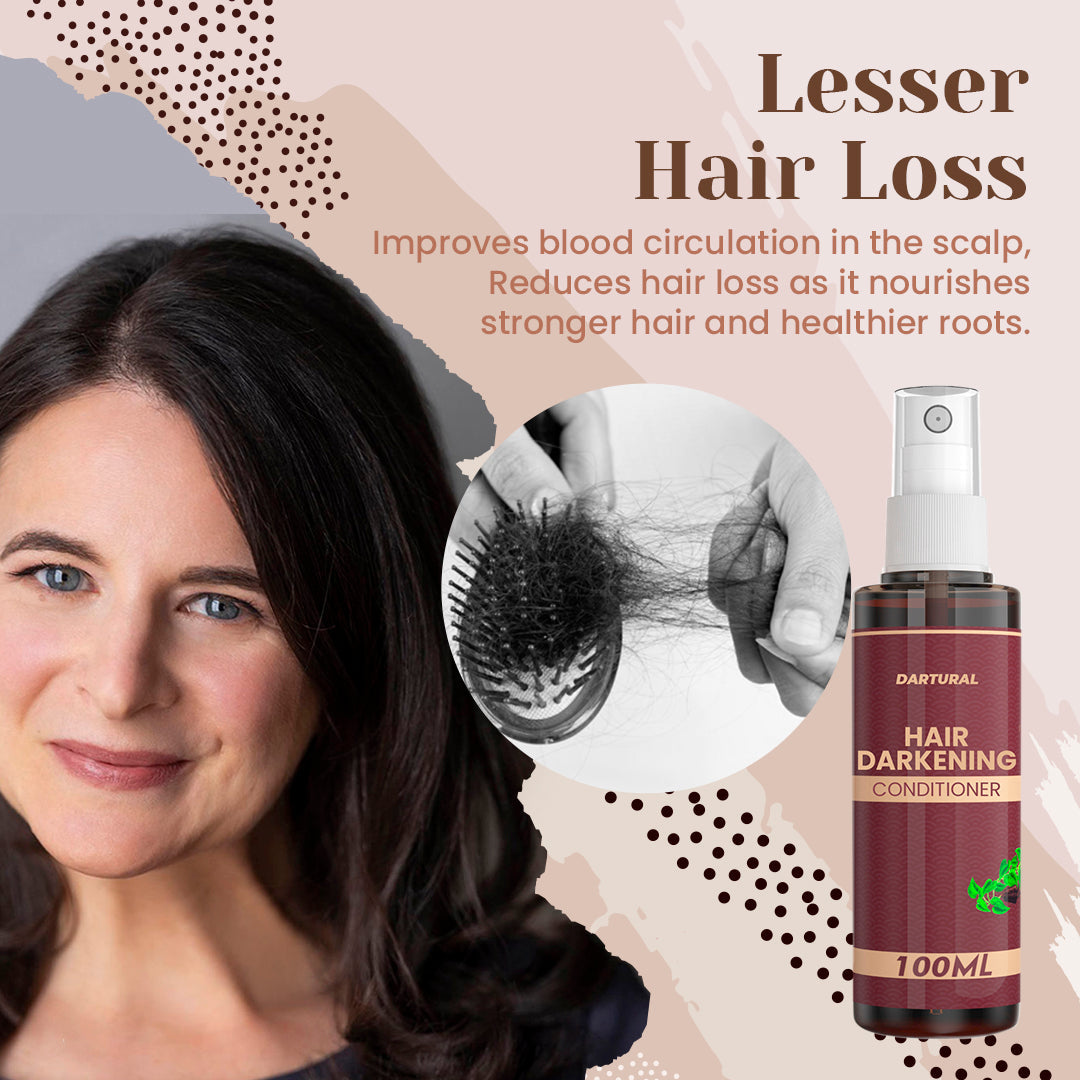 Lesser Hair Loss

Improves blood circulation in the scalp, Reduces hair loss as it nourishes stronger hair and healthier roots.

DARTURAL

HAIR DARKENING

CONDITIONER

100ML