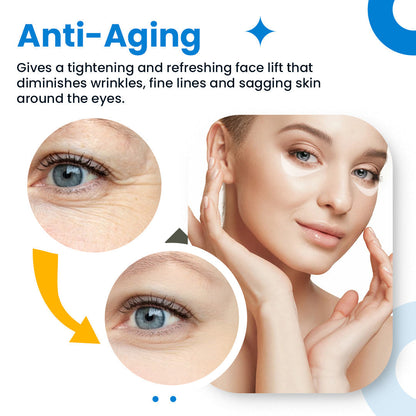 Anti-Aging

Gives a tightening and refreshing face lift that diminishes wrinkles, fine lines and sagging skin around the eyes.