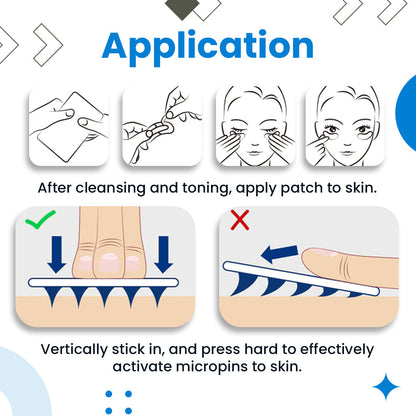 Application

After cleansing and toning, apply patch to skin.

Vertically stick in, and press hard to effectively activate micropins to skin.