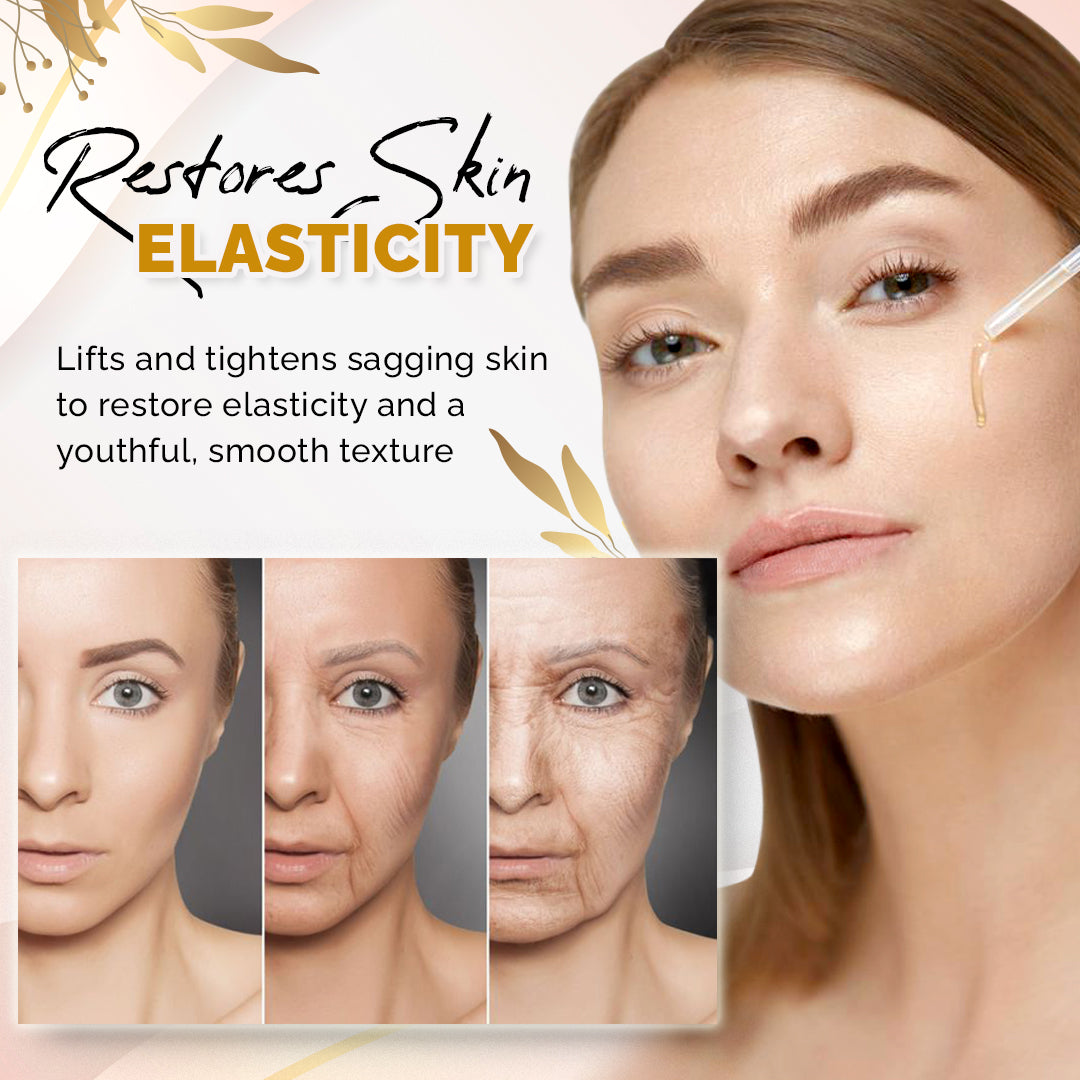 Restores Skin
ELASTICITY

Lifts and tightens sagging skin to restore elasticity and a youthful, smooth texture