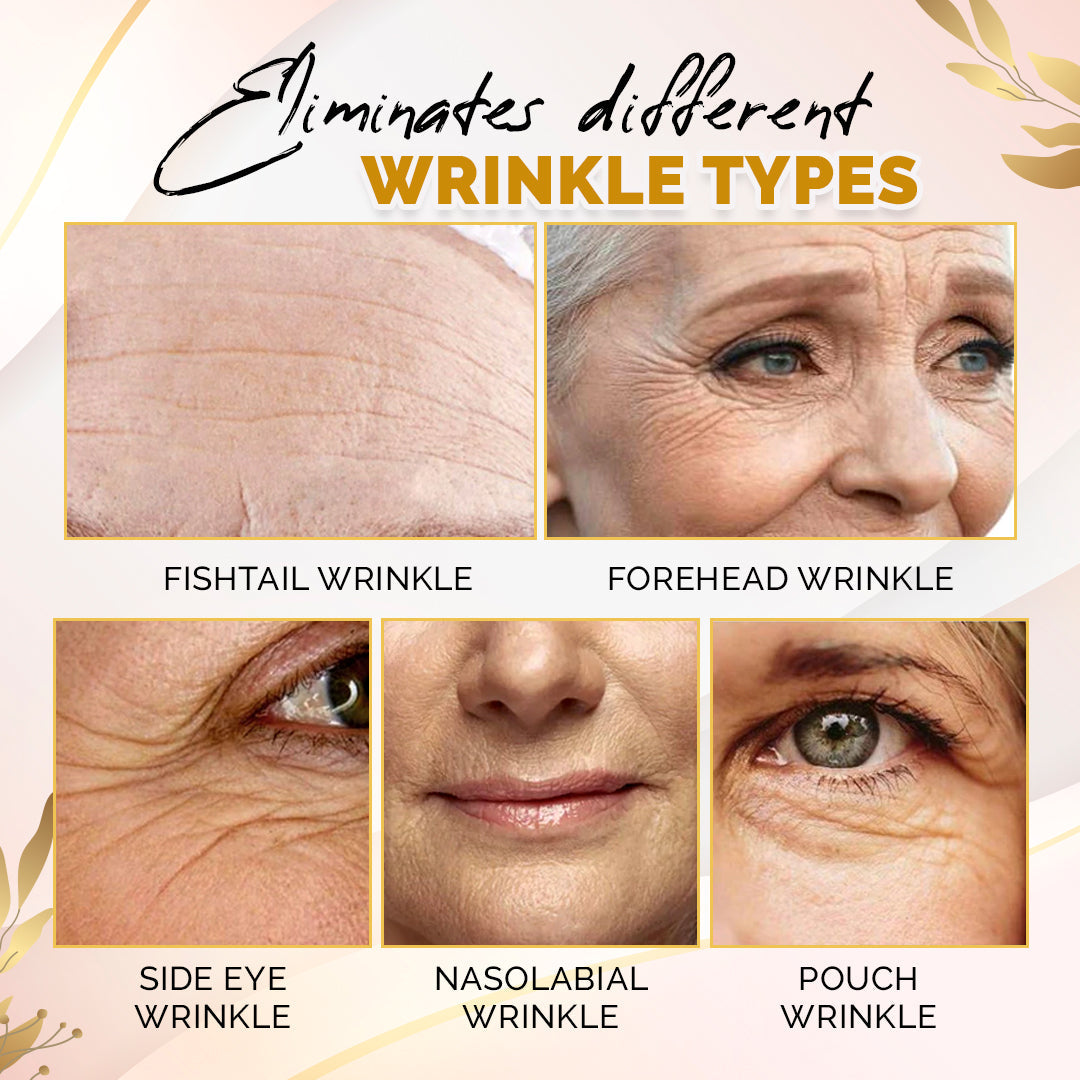 Eliminates different
WRINKLE TYPES

FISHTAIL WRINKLE

FOREHEAD WRINKLE

SIDE EYE WRINKLE

NASOLABIAL WRINKLE

POUCH WRINKLE