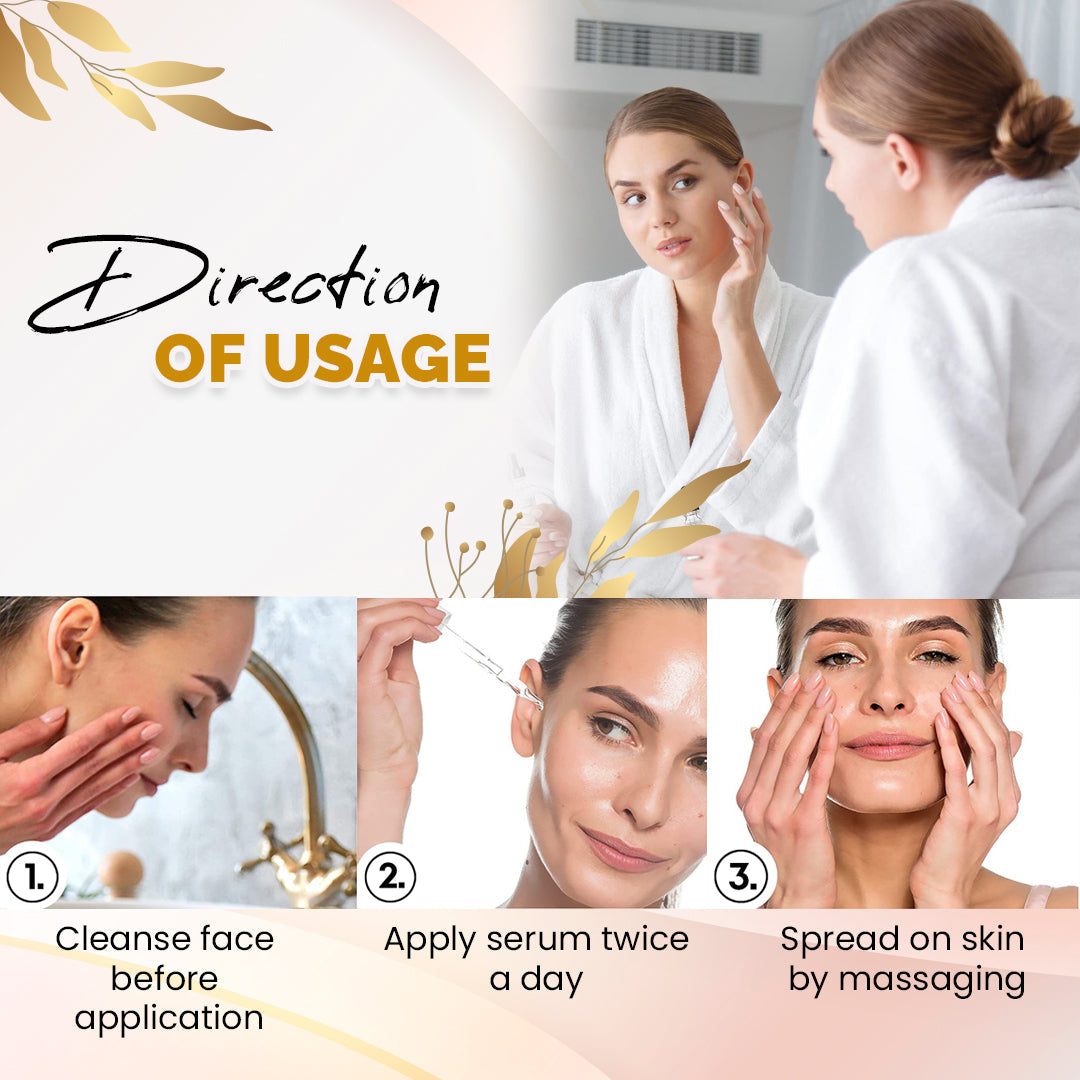 Direction
OF USAGE

1.
Cleanse face before application

2.
Apply serum twice a day

3.
Spread on skin by massaging