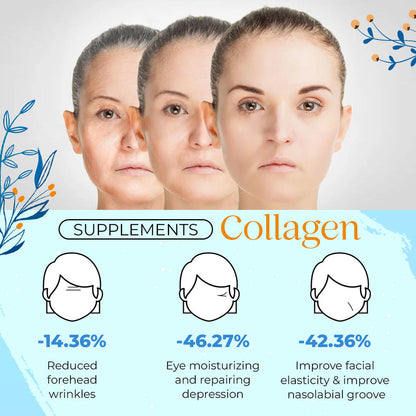 SUPPLEMENTS Collagen

-14.36%
Reduced forehead wrinkles

-46.27%
Eye moisturizing and repairing depression

-42.36%
Improve facial elasticity & improve nasolabial groove