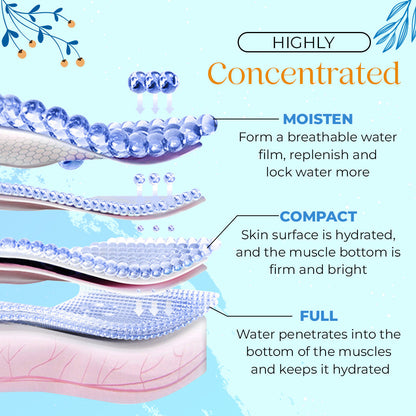 HIGHLY
Concentrated

MOISTEN
Form a breathable water film, replenish and lock water more

COMPACT
Skin surface is hydrated, and the muscle bottom is firm and bright

FULL
Water penetrates into the bottom of the muscles and keeps it hydrated