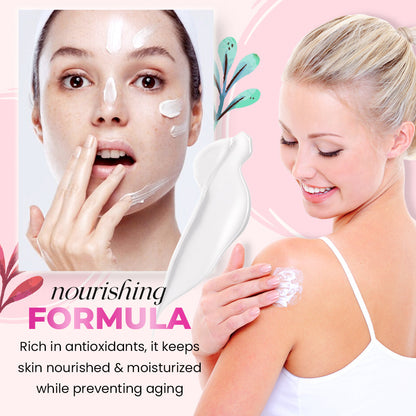 nourishing
FORMULA
Rich in antioxidants, it keeps skin nourished & moisturized while preventing aging