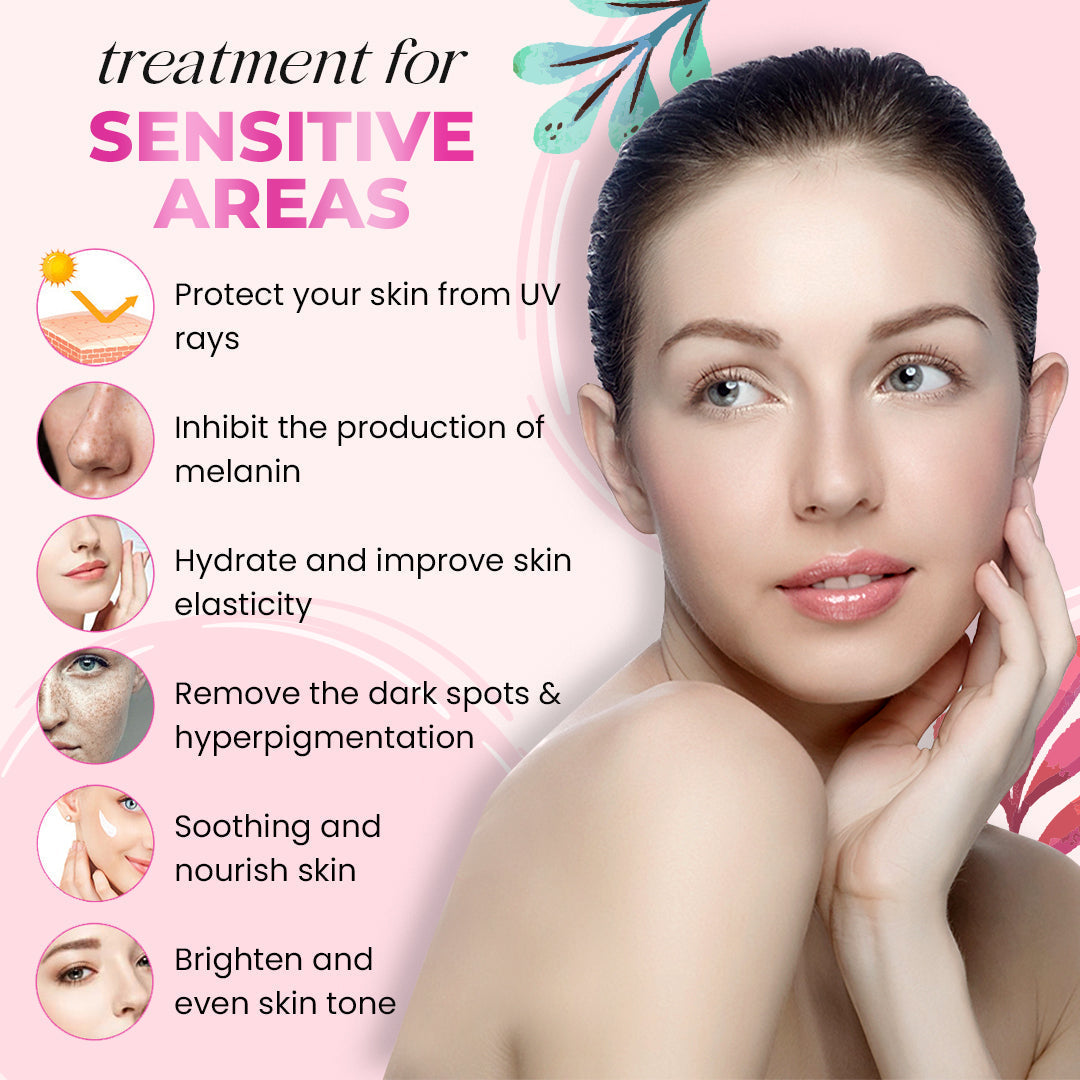 treatment for
SENSITIVE AREAS

Protect your skin from UV rays

Inhibit the production of melanin

Hydrate and improve skin elasticity

Remove the dark spots & hyperpigmentation

Soothing and nourish skin

Brighten and even skin tone