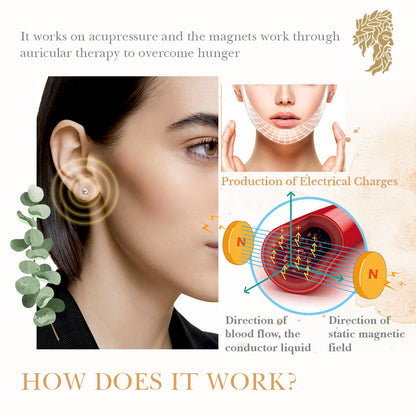 It works on acupressure and the magnets work through auricular therapy to overcome hunger

Production of Electrical Charges

N

N

Direction of blood flow, the conductor liquid

Direction of static magnetic field

HOW DOES IT WORK?