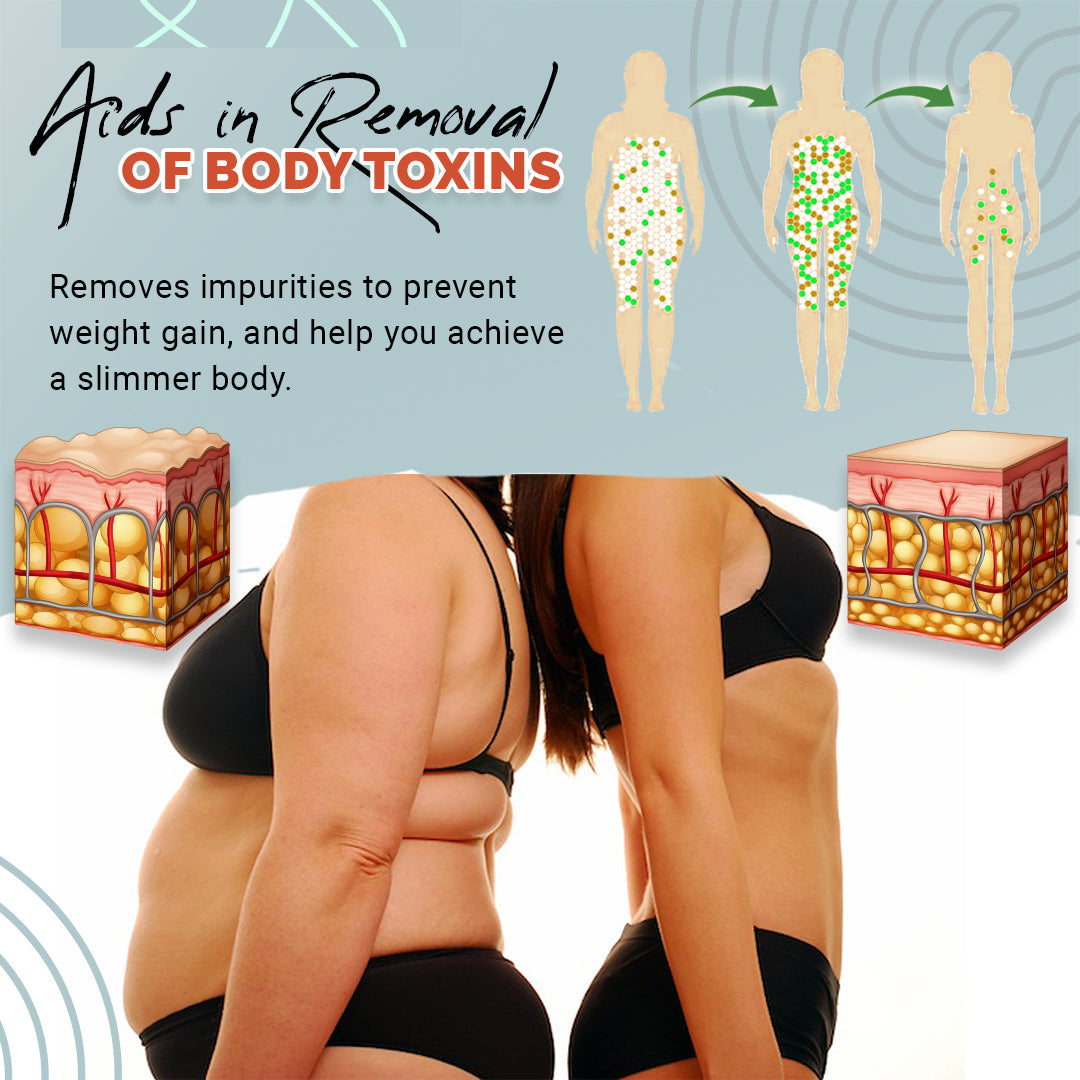 Aids in Removal
OF BODY TOXINS

Removes impurities to prevent weight gain, and help you achieve a slimmer body.