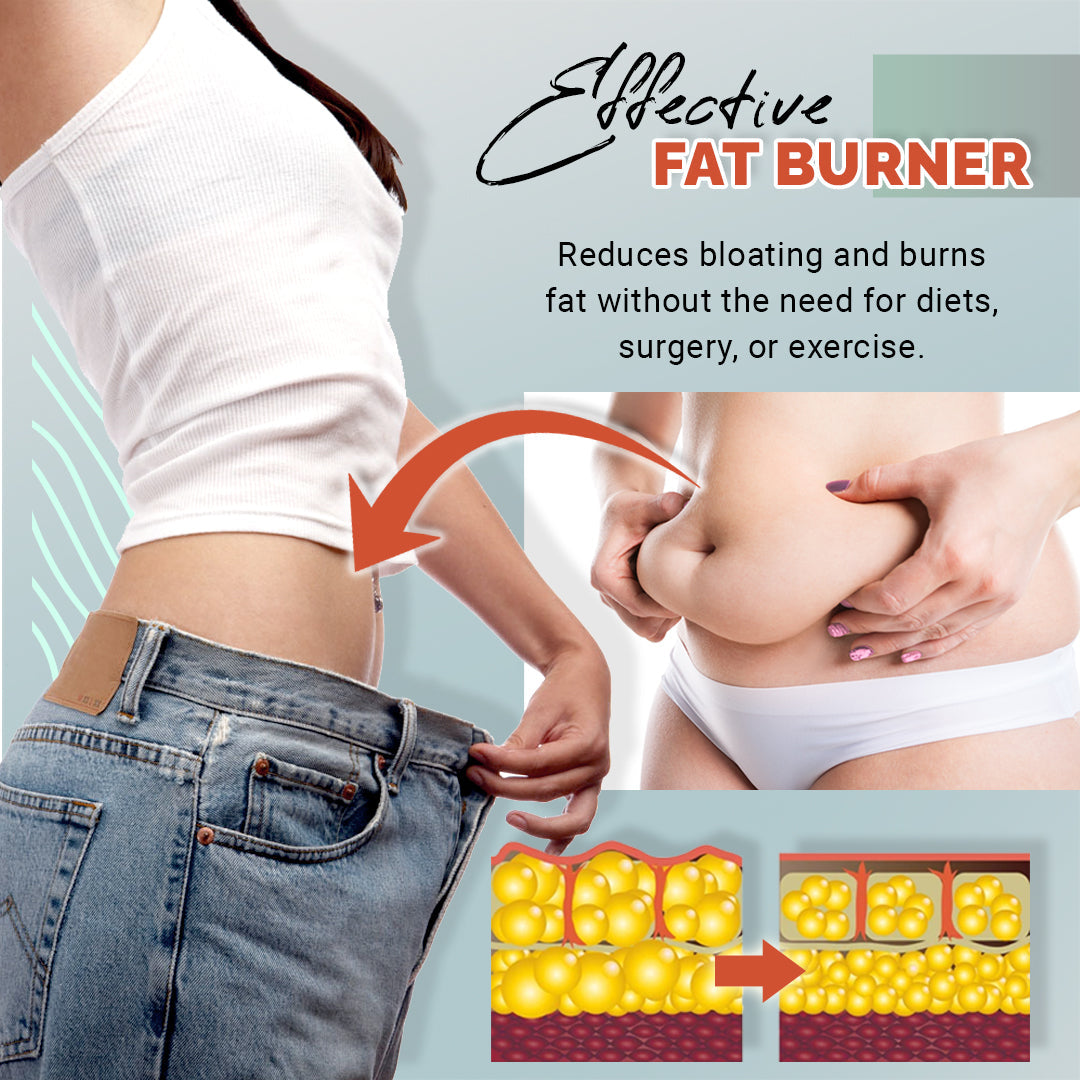 Effective
FAT BURNER

Reduces bloating and burns fat without the need for diets, surgery, or exercise.