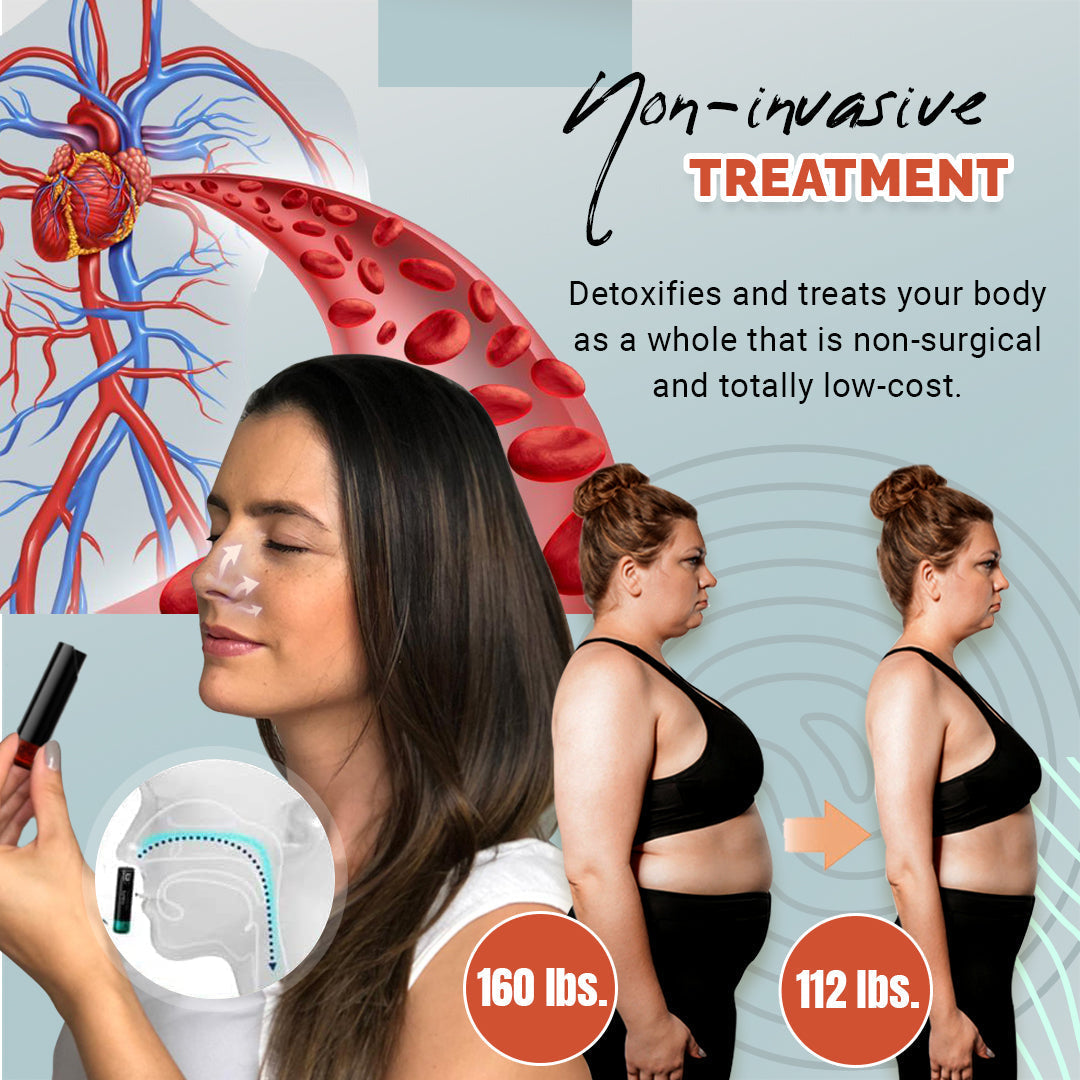 Non-invasive
TREATMENT

Detoxifies and treats your body as a whole that is non-surgical and totally low-cost.

160 lbs.

112 lbs.