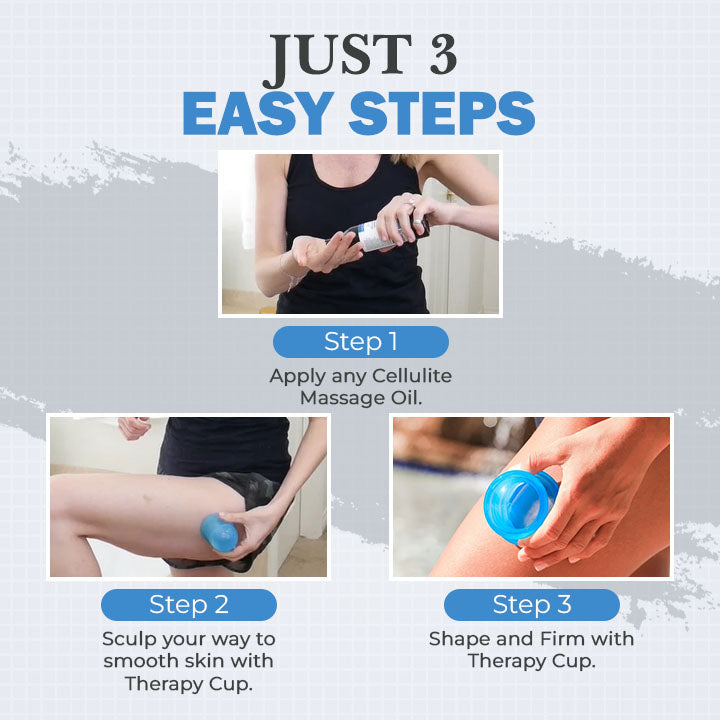 JUST 3
EASY STEPS

Step 1
Apply any Cellulite Massage Oil.

Step 2
Sculp your way to smooth skin with Therapy Cup.

Step 3
Shape and Firm with Therapy Cup.