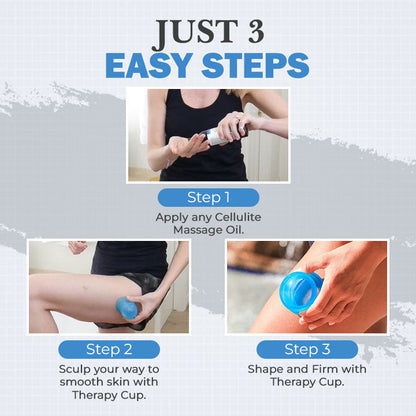 JUST 3
EASY STEPS

Step 1
Apply any Cellulite Massage Oil.

Step 2
Sculp your way to smooth skin with Therapy Cup.

Step 3
Shape and Firm with Therapy Cup.