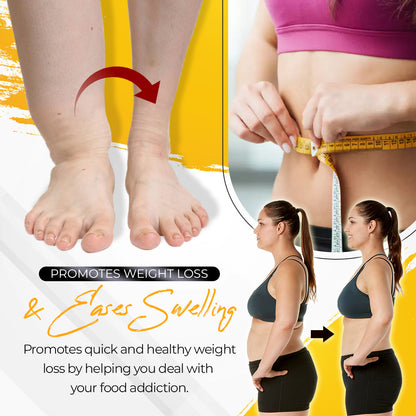 PROMOTES WEIGHT LOSS

& Eases Swelling

Promotes quick and healthy weight loss by helping you deal with your food addiction.