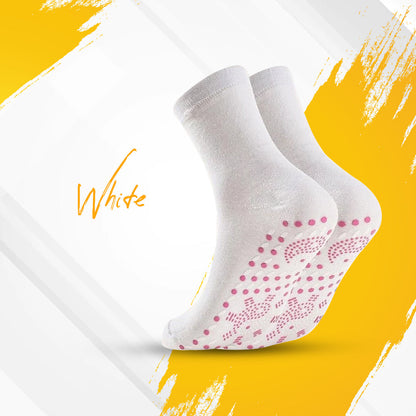 White