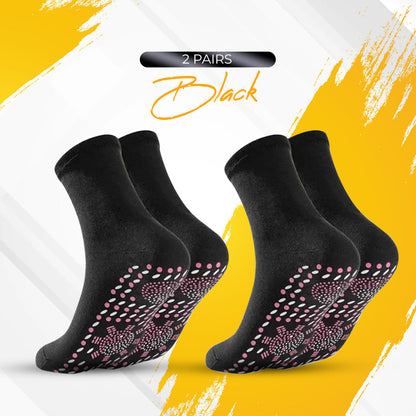 2 PAIRS
Black