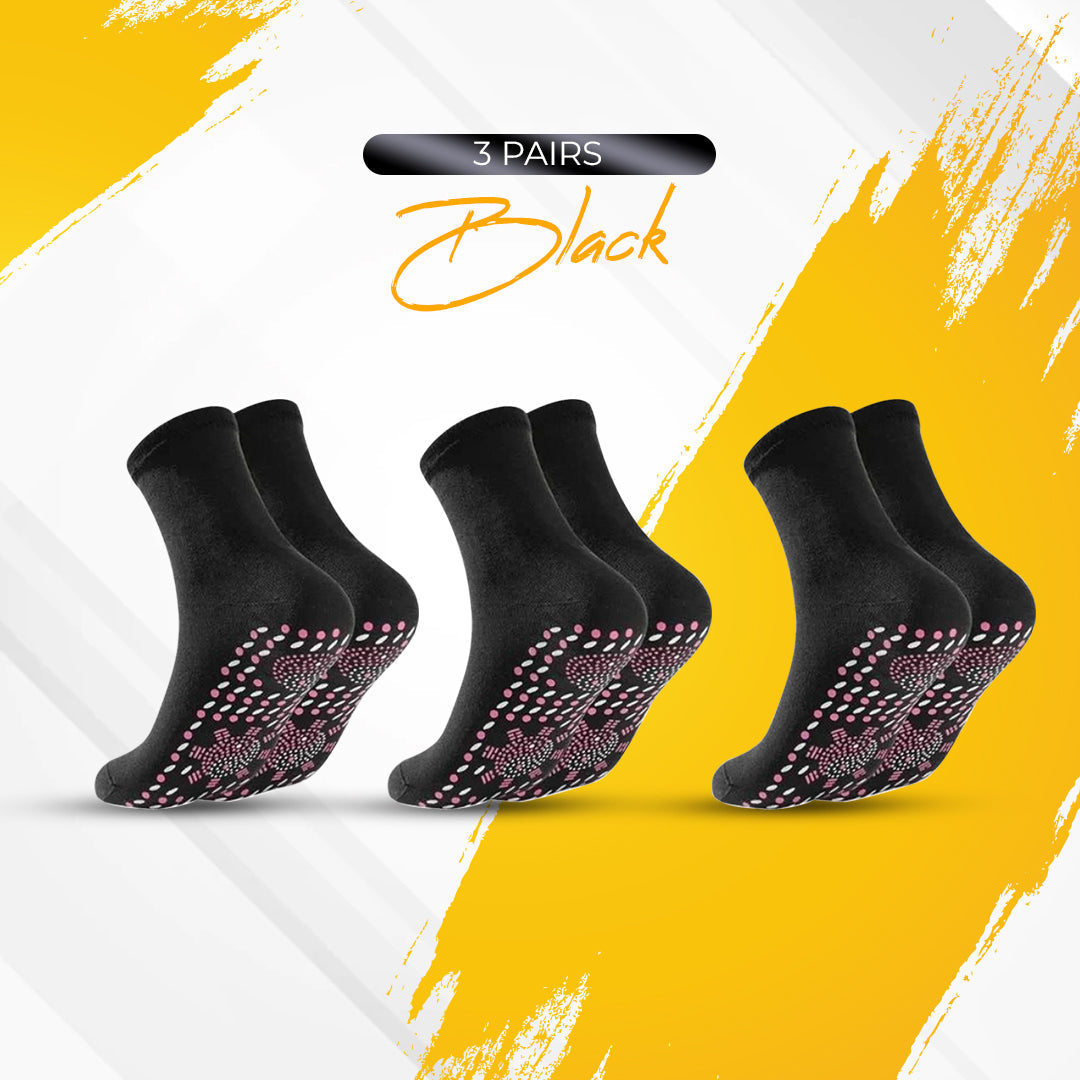 3 PAIRS
Black