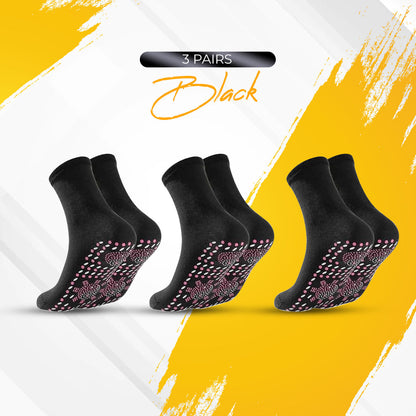 3 PAIRS
Black