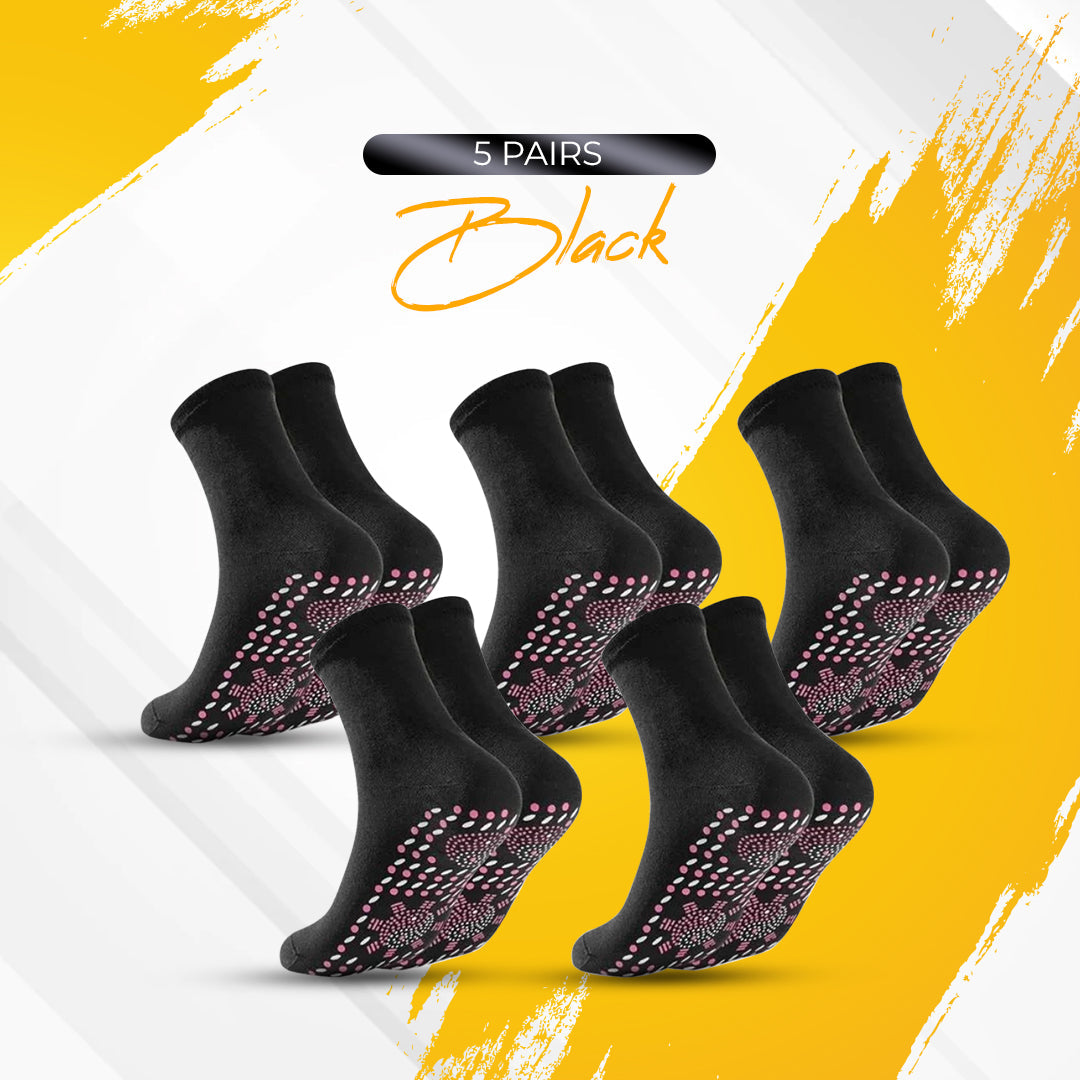 5 PAIRS
Black