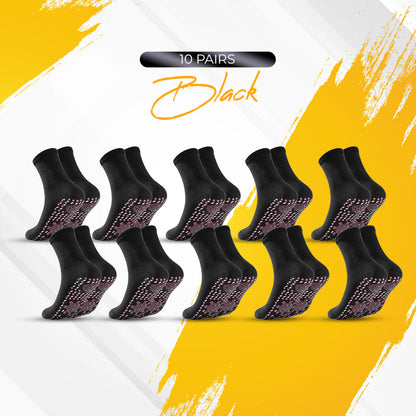 10 PAIRS
Black