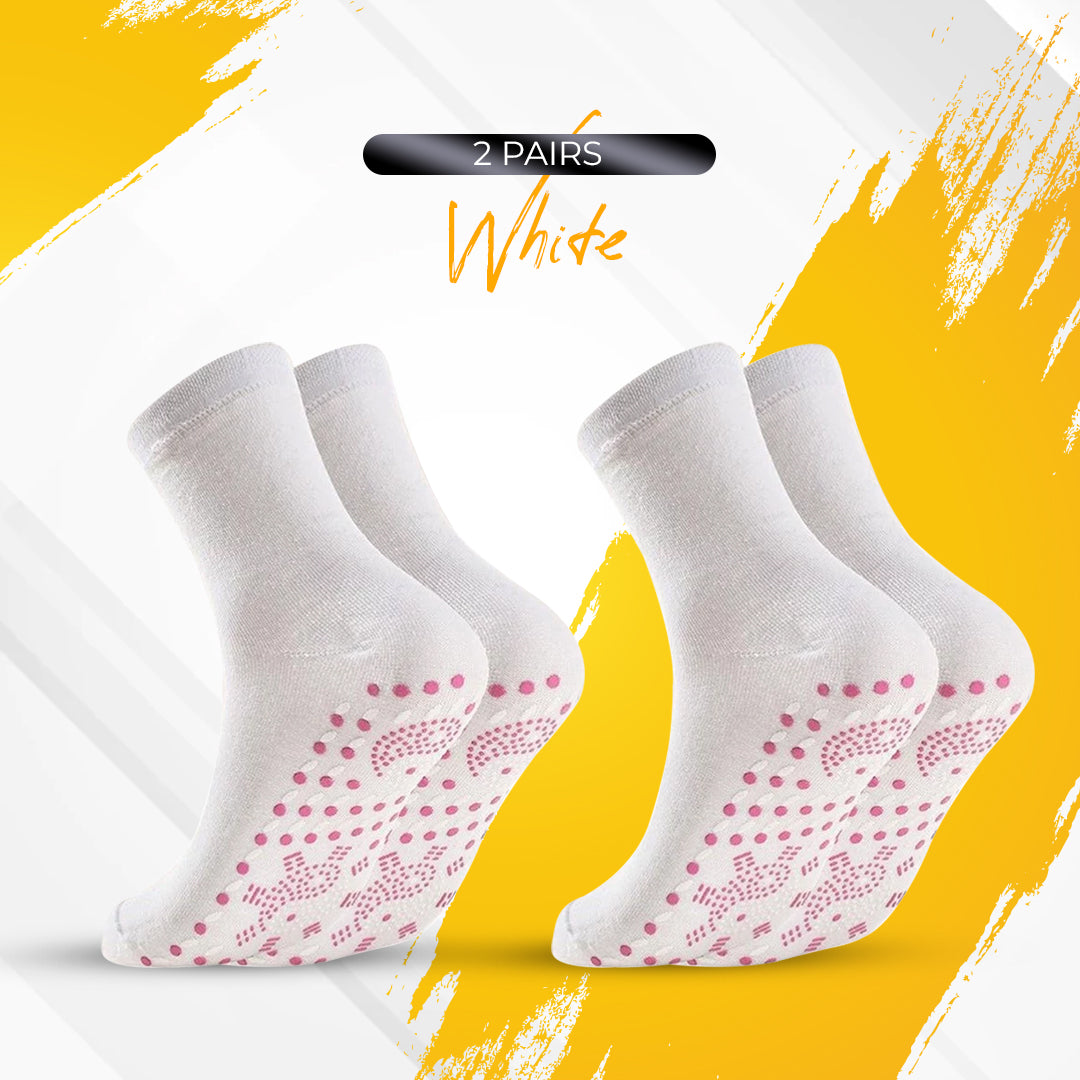 2 PAIRS

White