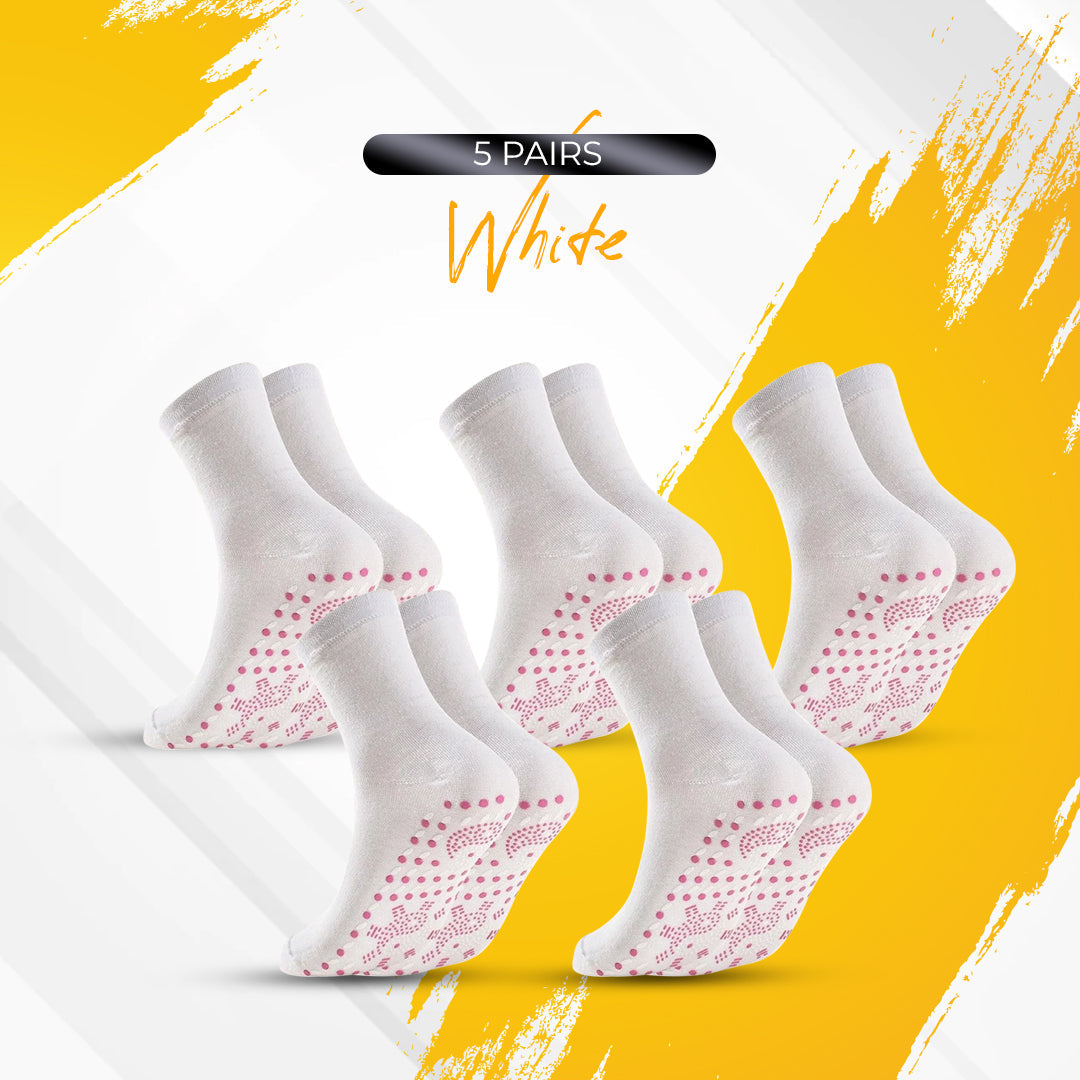 5 PAIRS
White