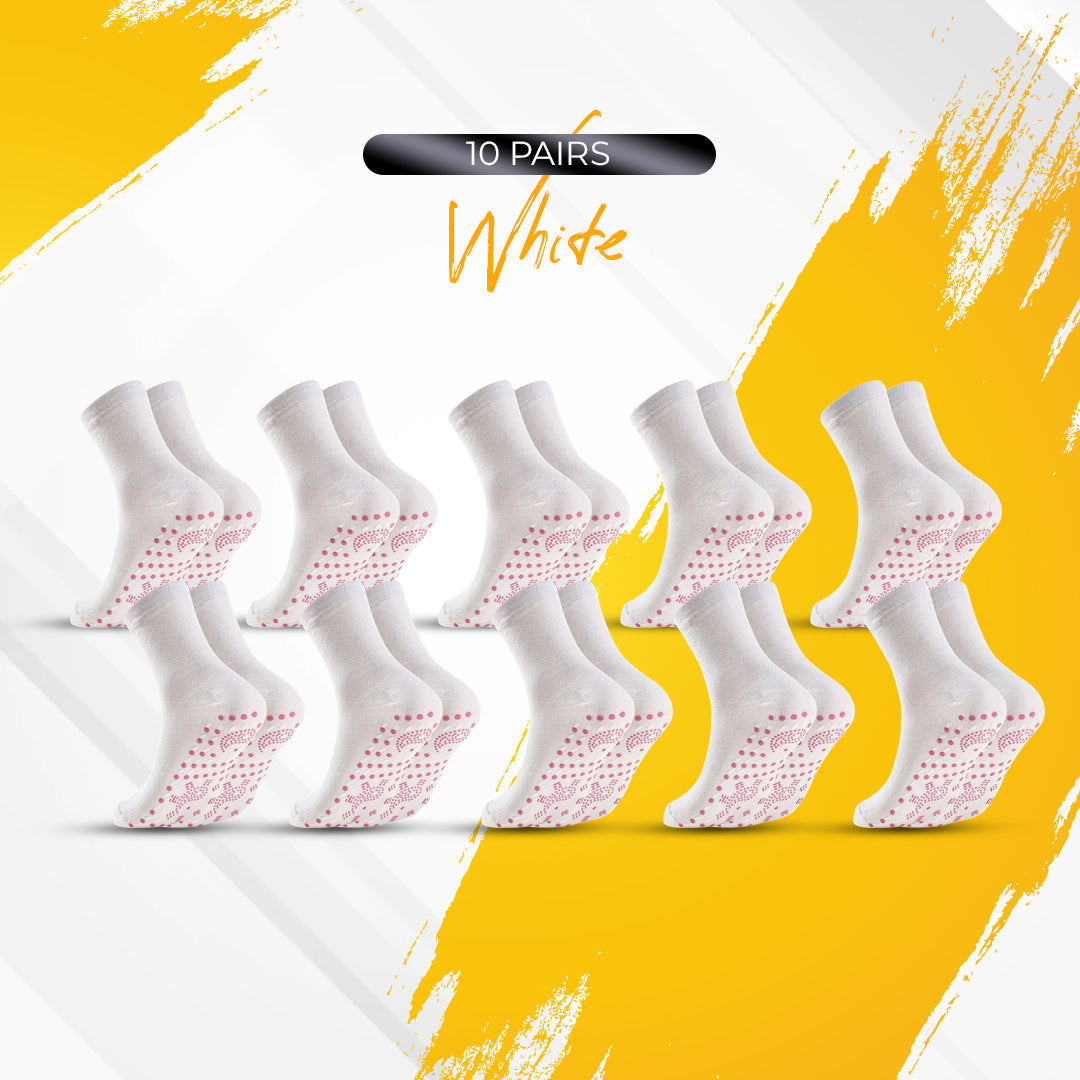 10 PAIRS

White