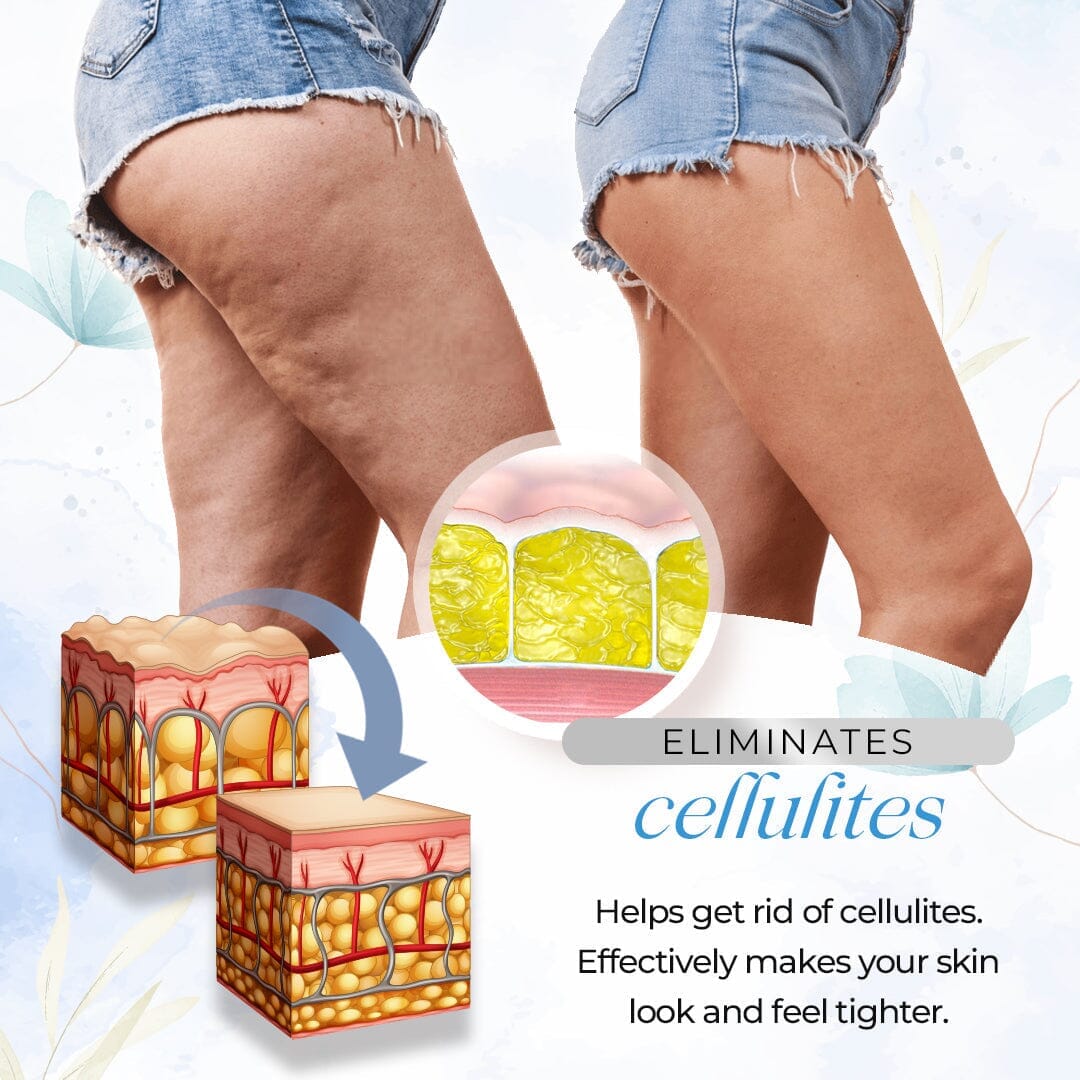 ELIMINATES
cellulites

Helps get rid of cellulites. Effectively makes your skin look and feel tighter.