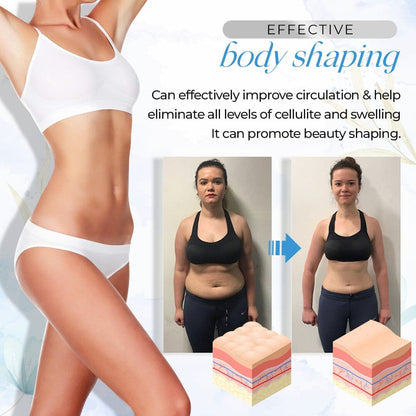 EFFECTIVE
body shaping

Can effectively improve circulation & help eliminate all levels of cellulite and swelling It can promote beauty shaping.