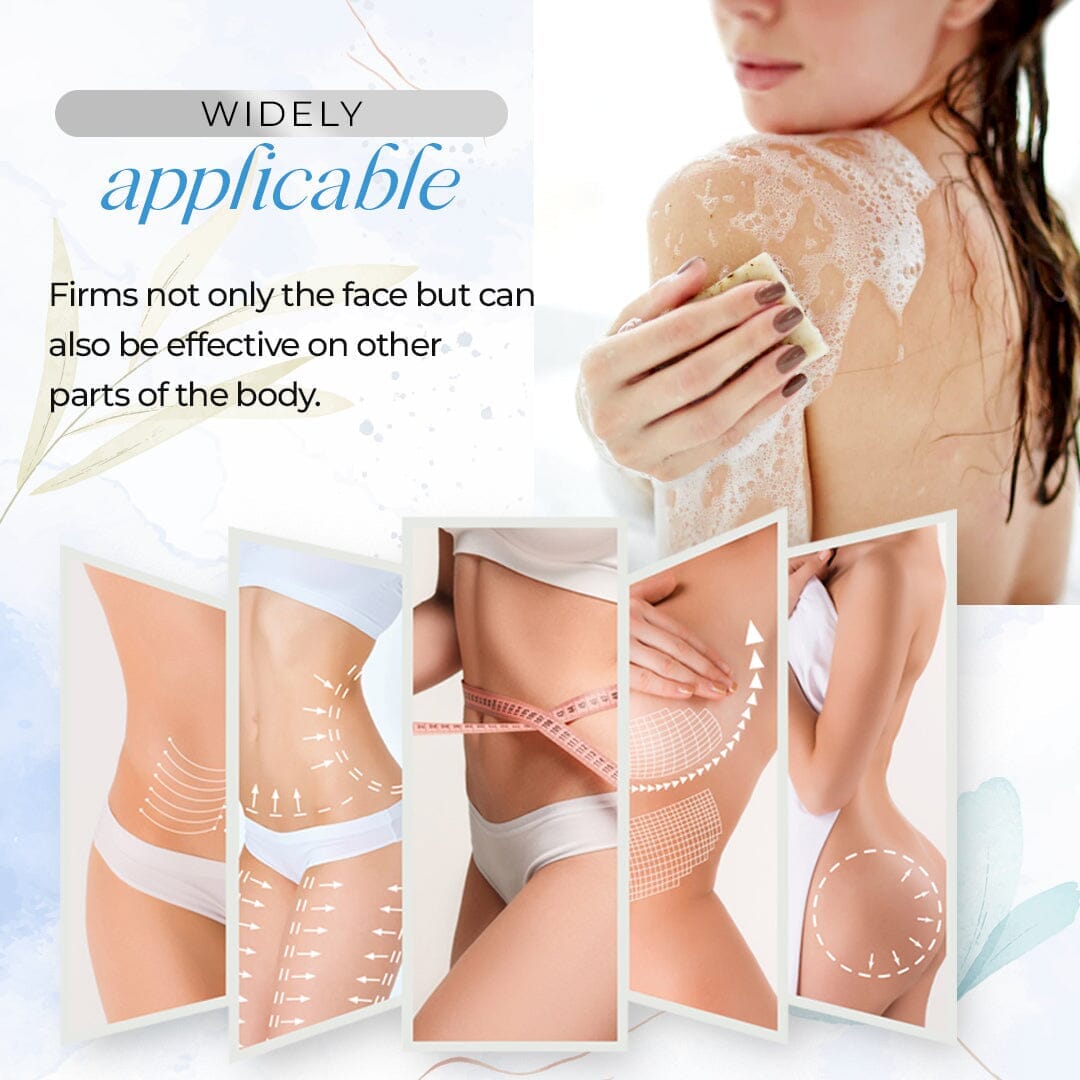 WIDELY
applicable

Firms not only the face but can also be effective on other parts of the body.