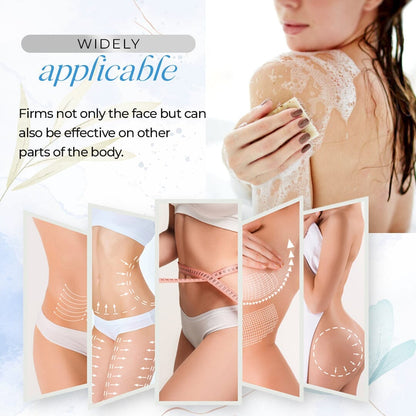 WIDELY
applicable

Firms not only the face but can also be effective on other parts of the body.