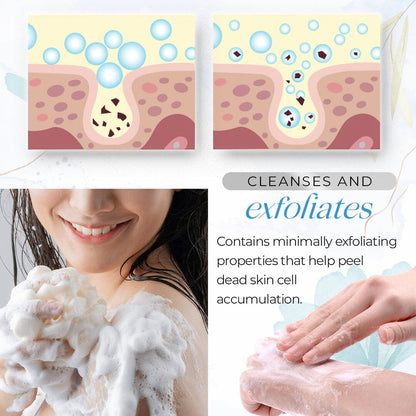 CLEANSES AND
exfoliates

Contains minimally exfoliating properties that help peel dead skin cell accumulation.