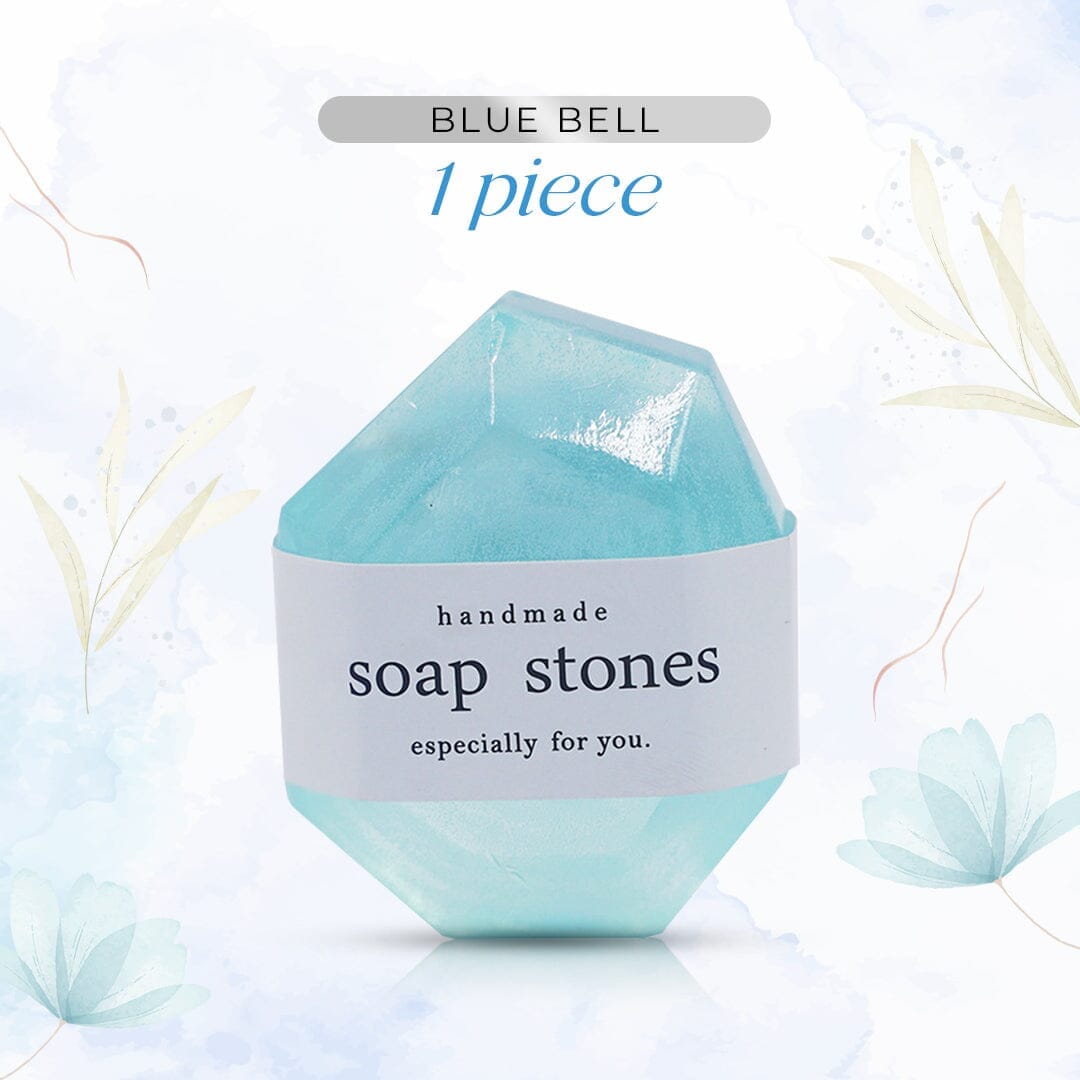 BLUE BELL
1 piece

handmade
soap stones
especially for you.