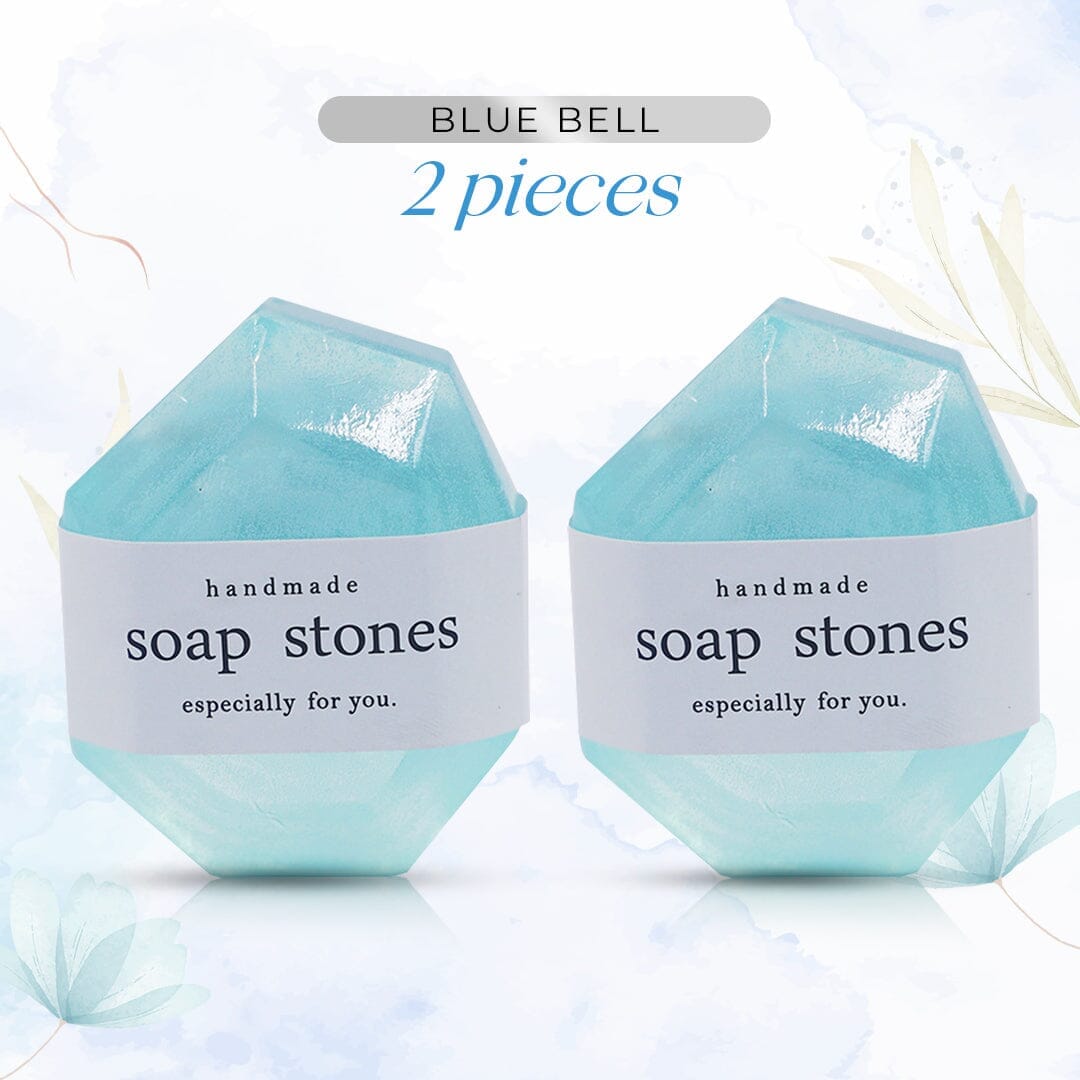 BLUE BELL
2 pieces

handmade
soap stones
especially for you.

handmade
soap stones
especially for you.