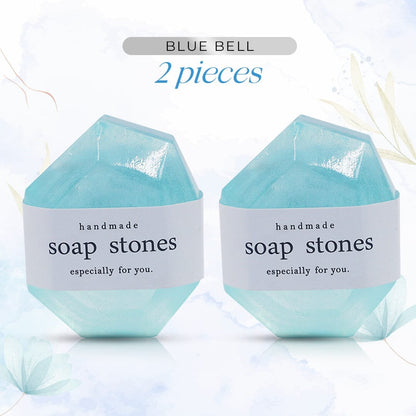 BLUE BELL
2 pieces

handmade
soap stones
especially for you.

handmade
soap stones
especially for you.