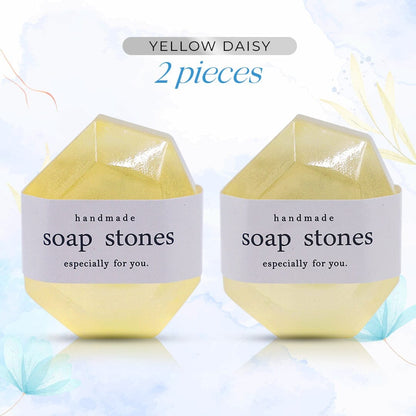 YELLOW DAISY
2 pieces

handmade
soap stones
especially for you.

handmade
soap stones
especially for you.