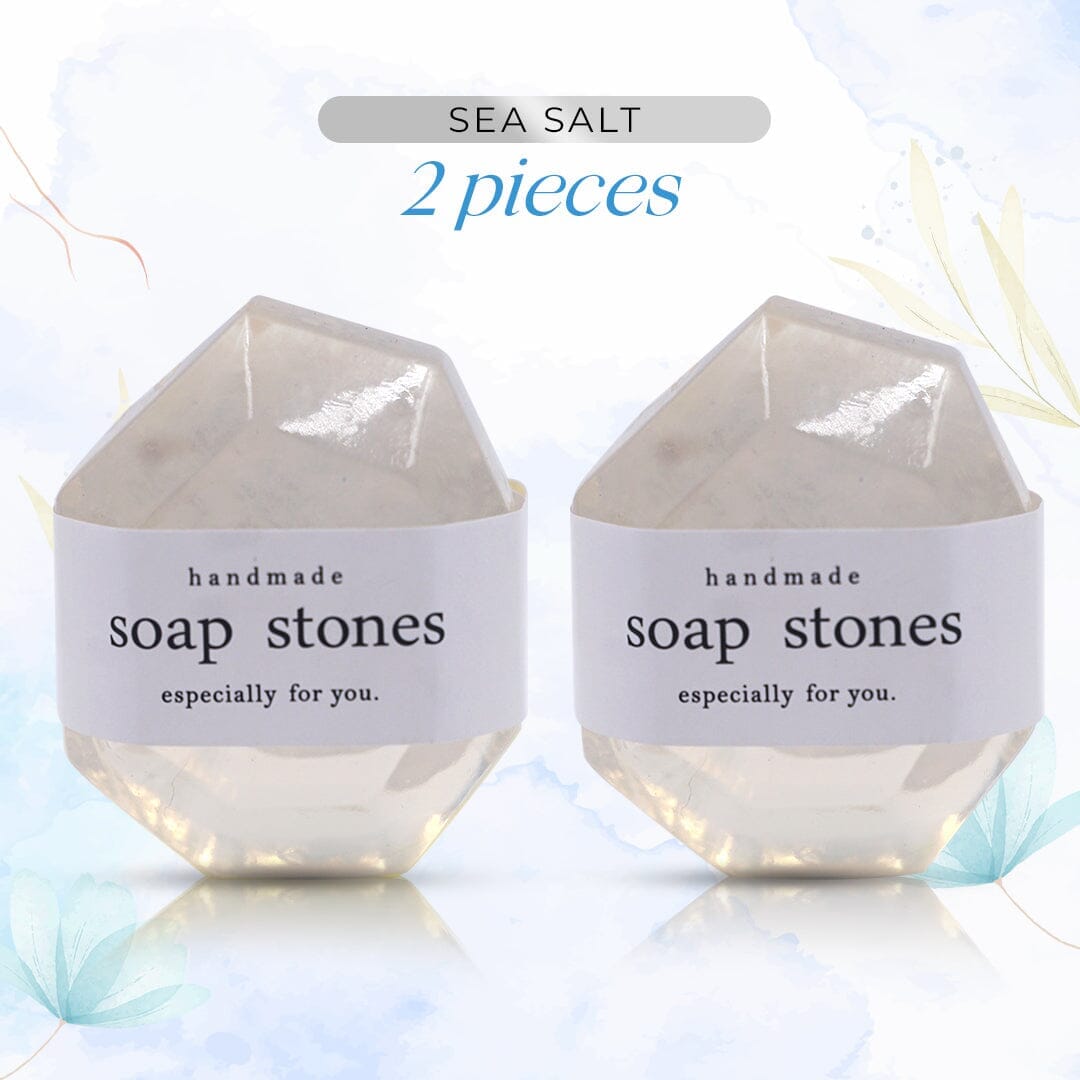 SEA SALT
2 pieces

handmade
soap stones
especially for you.

handmade
soap stones
especially for you.