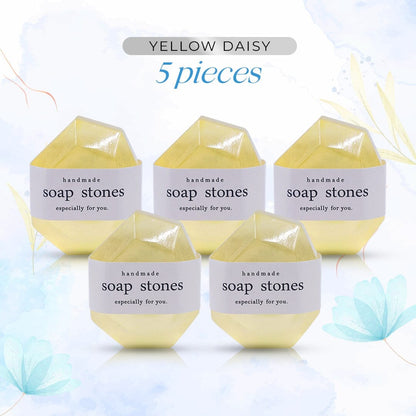 YELLOW DAISY
5 pieces

handmade
soap stones
especially for you.

handmade
soap stones
especially for you.

handmade
soap stones
especially for you.

handmade
soap stones
especially for you.

handmade
soap stones
especially for you.