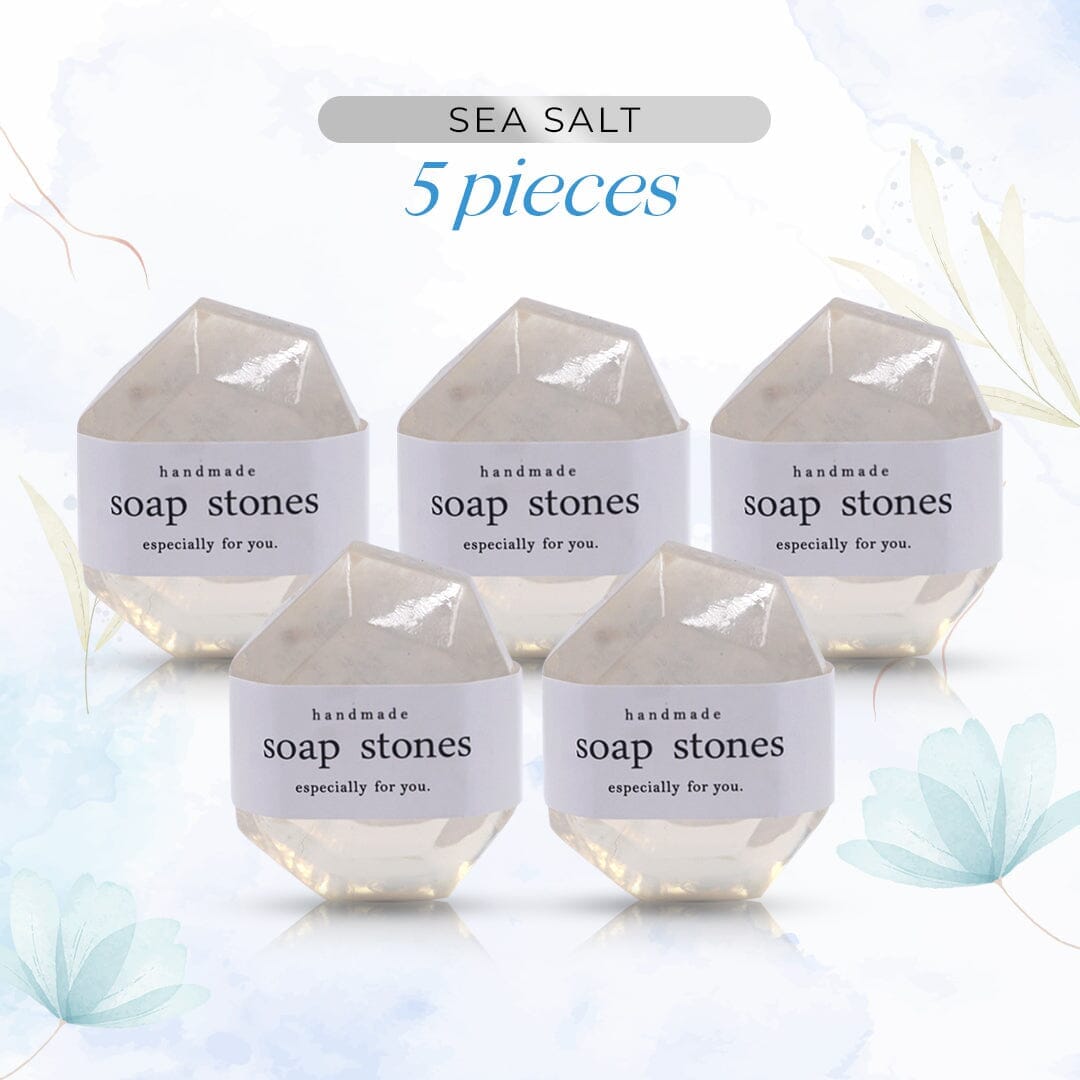 SEA SALT
5 pieces

handmade
soap stones
especially for you.

handmade
soap stones
especially for you.

handmade
soap stones
especially for you.

handmade
soap stones
especially for you.

handmade
soap stones
especially for you.