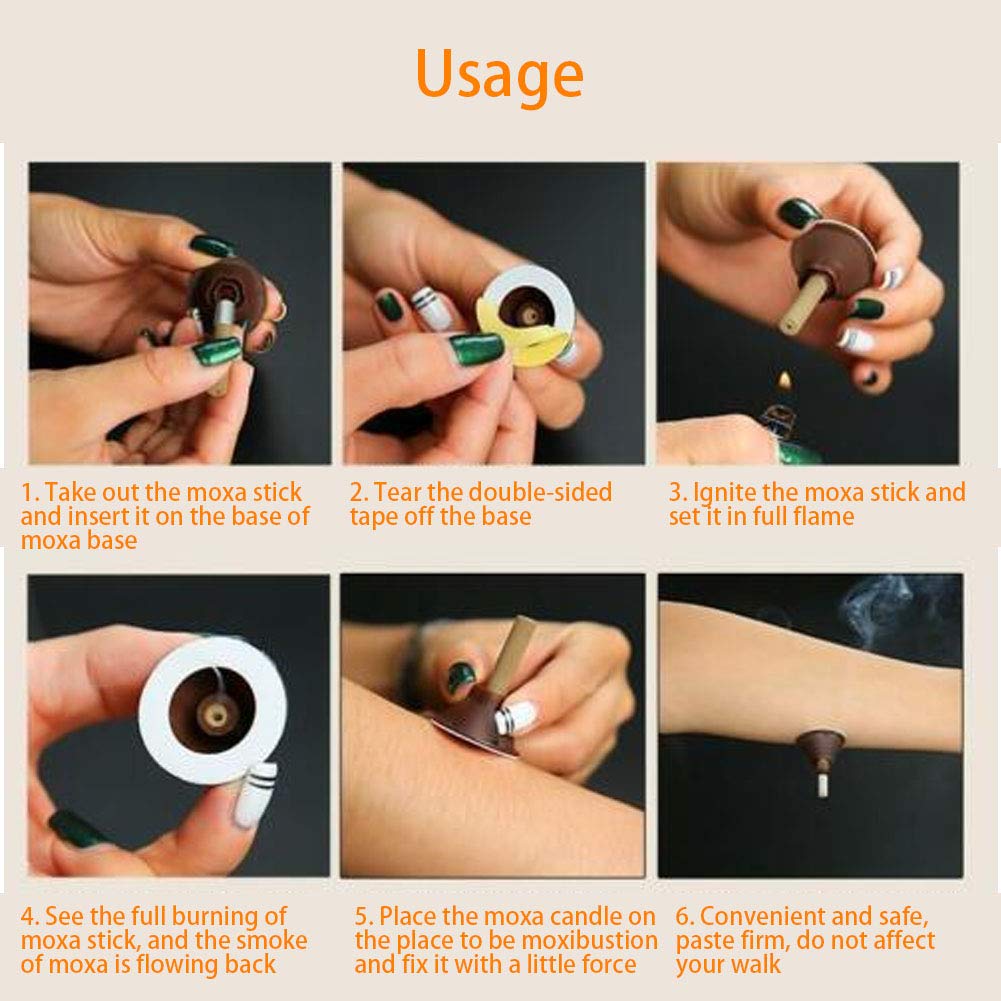 Usage

1. Take out the moxa stick and insert it on the base of moxa base

2. Tear the double-sided tape off the base

3. Ignite the moxa stick and set it in full flame

4. See the full burning of moxa stick, and the smoke of moxa is flowing back

5. Place the moxa candle on the place to be moxibustion and fix it with a little force

6. Convenient and safe, paste firm, do not affect your walk