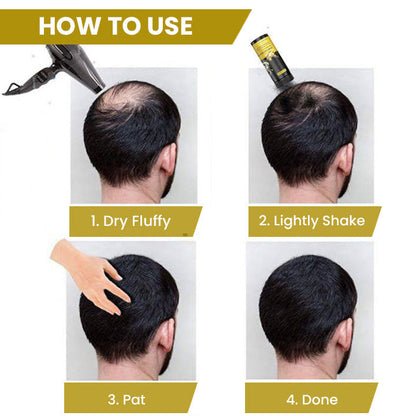 HOW TO USE

1. Dry Fluffy

2. Lightly Shake

3. Pat

4. Done