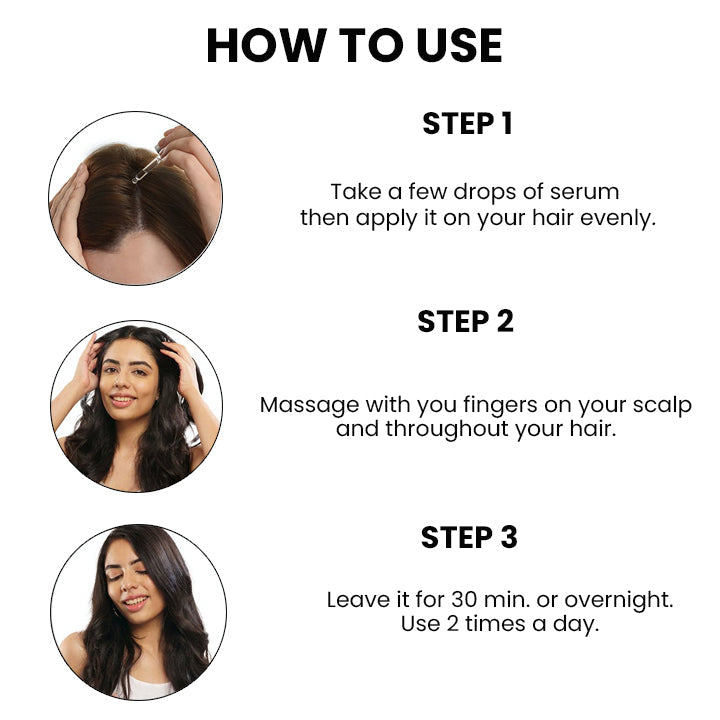 HOW TO USE

STEP 1

Take a few drops of serum then apply it on your hair evenly.

STEP 2

Massage with you fingers on your scalp and throughout your hair.

STEP 3

Leave it for 30 min. or overnight. Use 2 times a day.