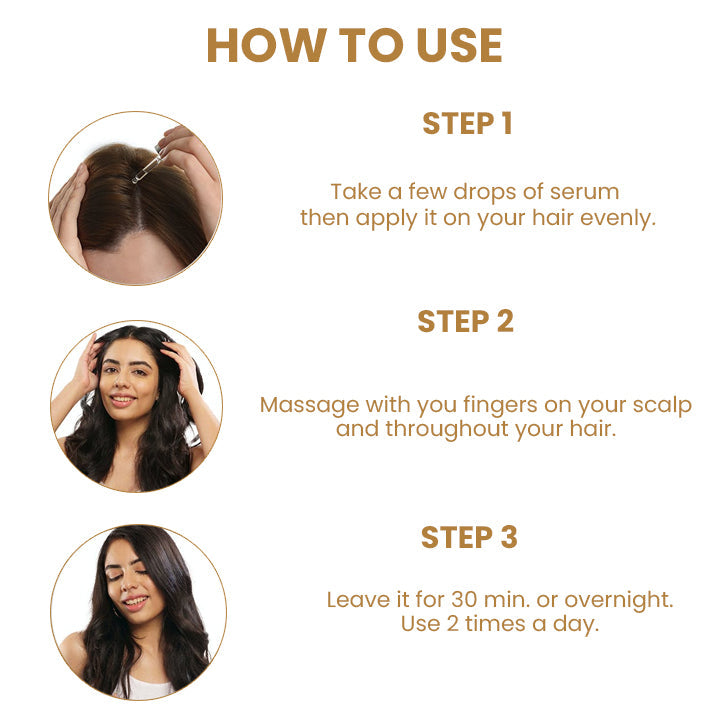 HOW TO USE

STEP 1

Take a few drops of serum then apply it on your hair evenly.

STEP 2

Massage with you fingers on your scalp and throughout your hair.

STEP 3

Leave it for 30 min. or overnight. Use 2 times a day.