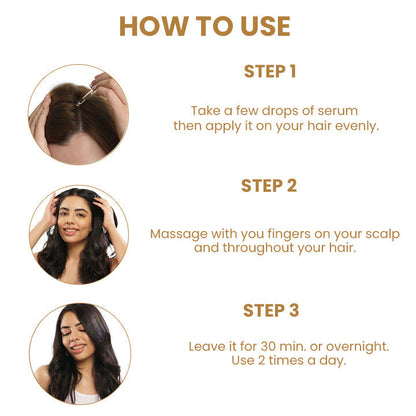 HOW TO USE

STEP 1

Take a few drops of serum then apply it on your hair evenly.

STEP 2

Massage with you fingers on your scalp and throughout your hair.

STEP 3

Leave it for 30 min. or overnight. Use 2 times a day.